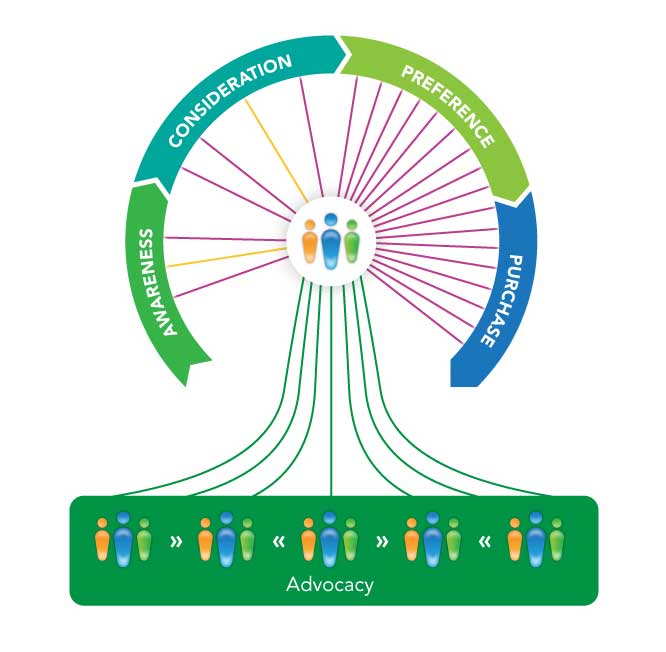 AWARENESS
CONSIDERATION
PREFERENCE
PURCHASE

» « » «
Advocacy